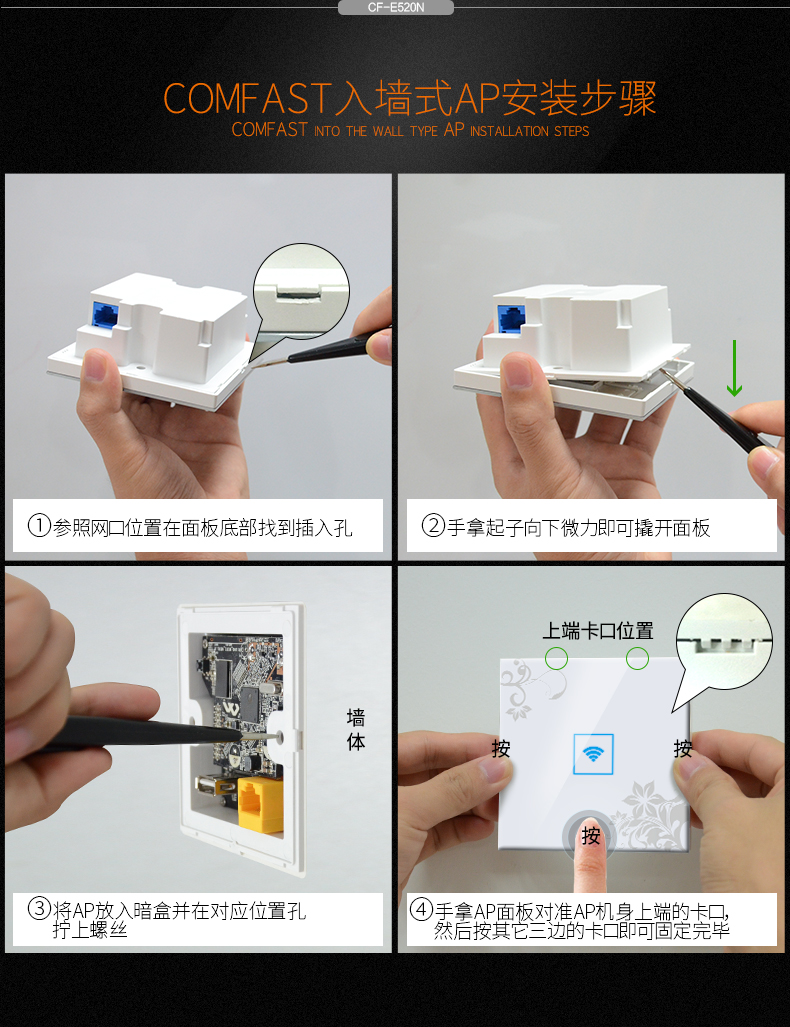 CF-E520N

COMFAST入墙式AP安装步骤

COMFAST INTO THE WALL TYPE AP INSTALLATION STEPS

①参照网口位置在面板底部找到插入孔

②手拿起子向下微力即可撬开面板

墙体

③将AP放入暗盒并在对应位置孔拧上螺丝

上端卡口位置

按

按

按

④手拿AP面板对准AP机身上端的卡口，然后按其它三边的卡口即可固定完毕