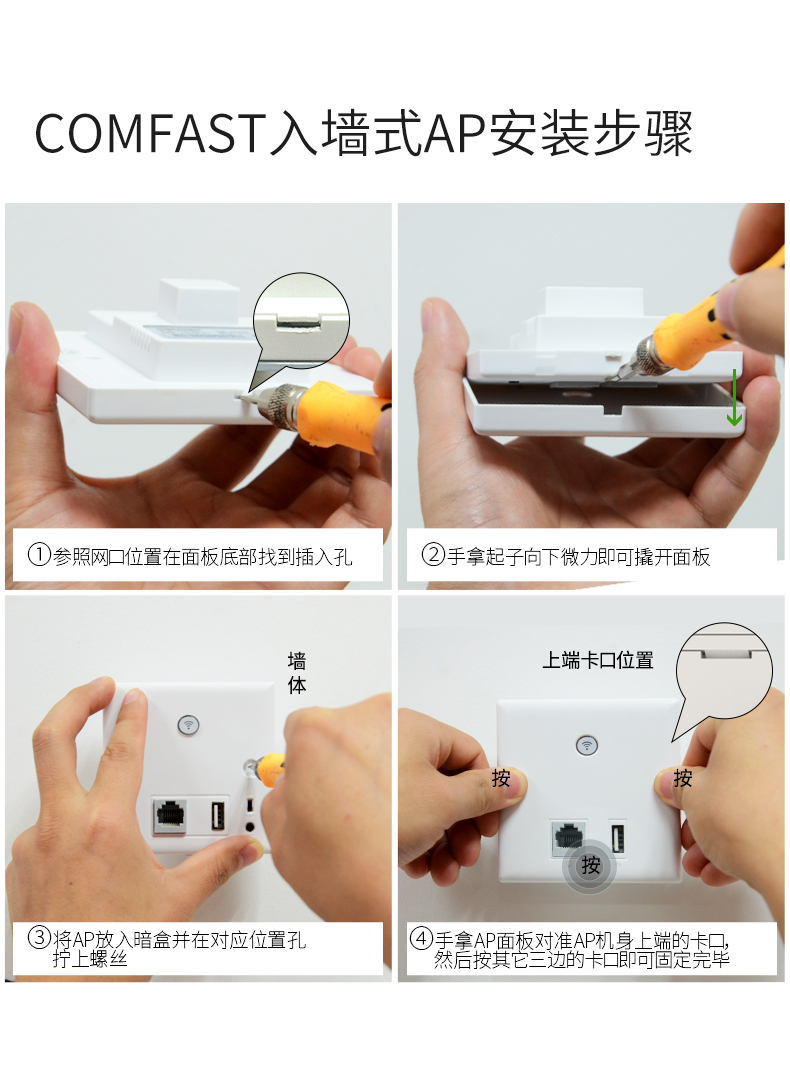 COMFAST入墙式AP安装步骤

①参照网口位置在面板底部找到插入孔

②手拿起子向下微力即可撬开面板

墙体

③将AP放入暗盒并在对应位置孔拧上螺丝

上端卡口位置

按

按

按

④手拿AP面板对准AP机身上端的卡口，然后按其它三边的卡口即可固定完毕