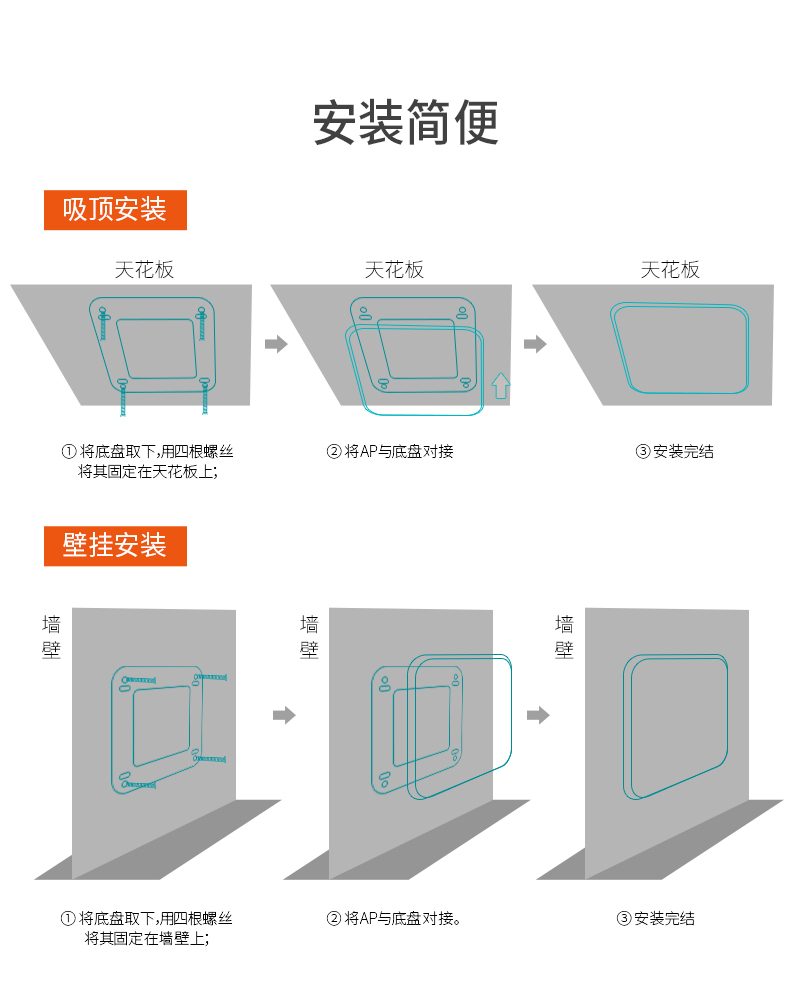 安装简便

吸顶安装

天花板

天花板

天花板

① 将底盘取下,用四根螺丝将其固定在天花板上;

② 将AP与底盘对接

③ 安装完结

壁挂安装

墙壁

墙壁

墙壁

① 将底盘取下,用四根螺丝将其固定在墙壁上;

② 将AP与底盘对接。

③ 安装完结