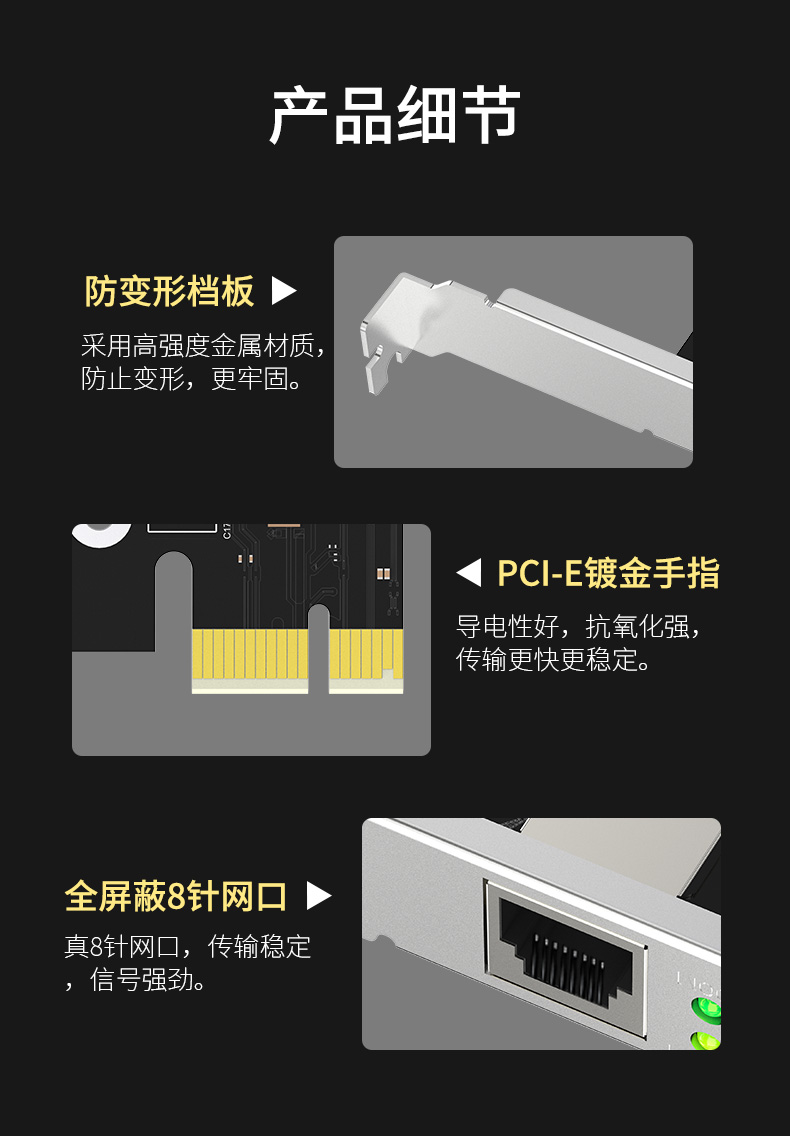 产品细节

防变形档板 ▶

采用高强度金属材质，防止变形，更牢固。

C17

◀ PCI-E镀金手指

导电性好，抗氧化强，传输更快更稳定。

全屏蔽8针网口 ▶

真8针网口，传输稳定，信号强劲。