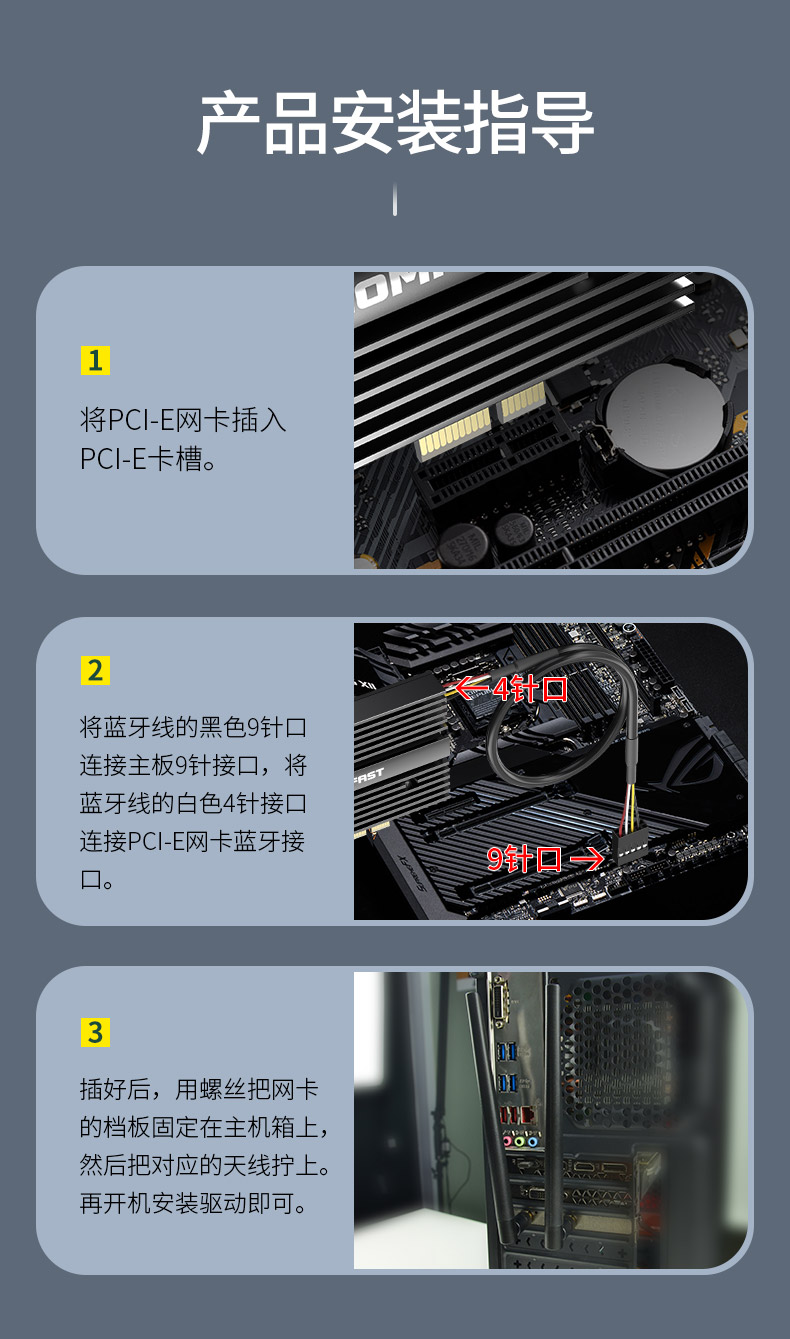 产品安装指导

1

将PCI-E网卡插入PCI-E卡槽。

2

将蓝牙线的黑色9针口连接主板9针接口，将蓝牙线的白色4针接口连接PCI-E网卡蓝牙接口。

4针口

9针口

3

插好后，用螺丝把网卡的档板固定在主机箱上，然后把对应的天线拧上。再开机安装驱动即可。