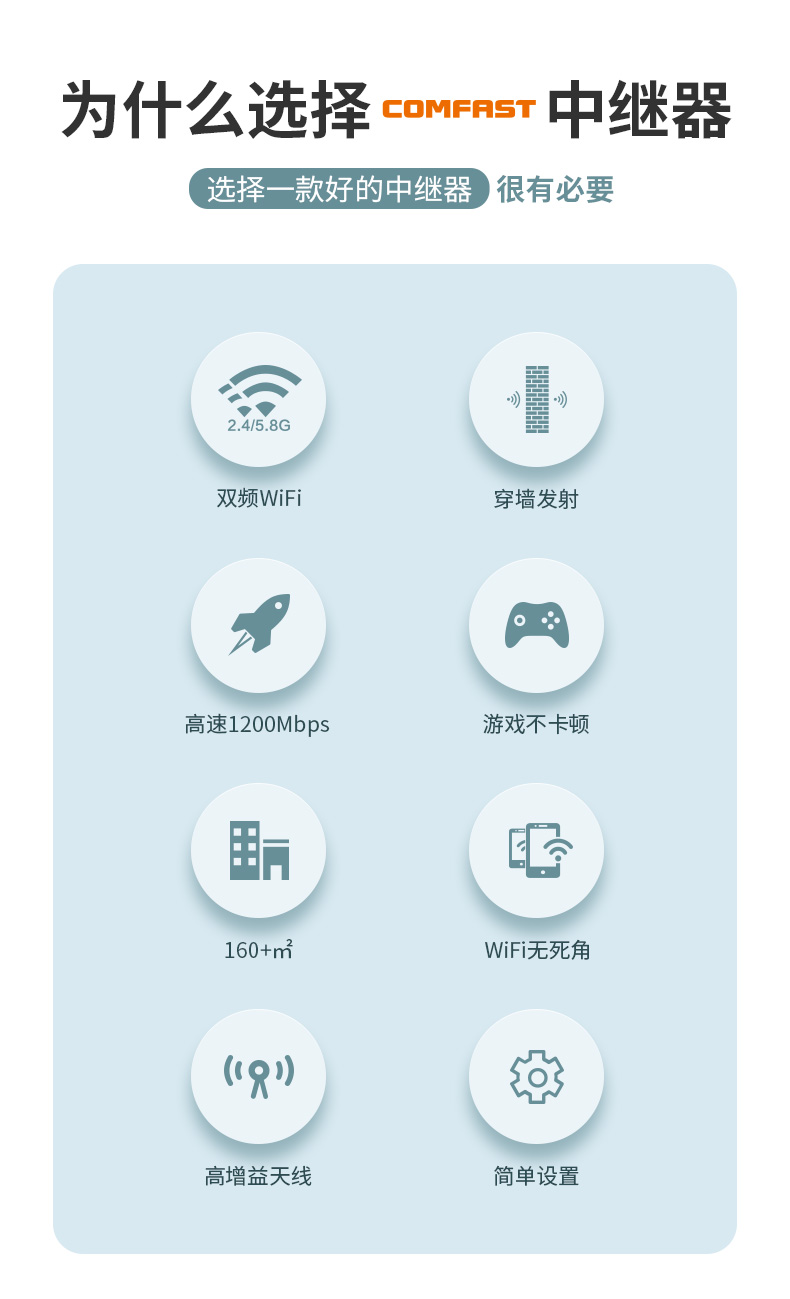 为什么选择COMFAST中继器

选择一款好的中继器 很有必要

2.4/5.8G

双频WiFi

穿墙发射

高速1200Mbps

游戏不卡顿

160+㎡

WiFi无死角

高增益天线

简单设置