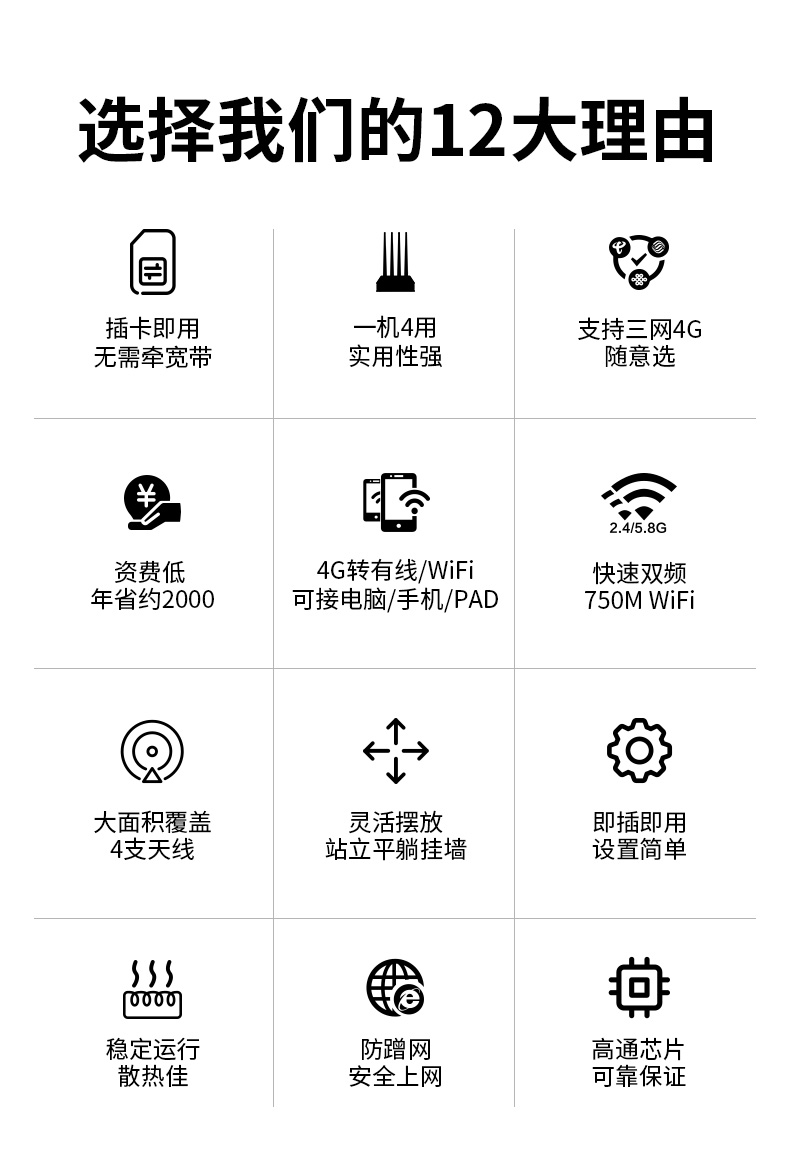 选择我们的12大理由

插卡即用
无需牵宽带

一机4用
实用性强

支持三网4G
随意选

资费低
年省约2000

4G转有线/WiFi
可接电脑/手机/PAD

2.4/5.8G

快速双频
750M WiFi

大面积覆盖
4支天线

灵活摆放
站立平躺挂墙

即插即用
设置简单

稳定运行
散热佳

防蹭网
安全上网

高通芯片
可靠保证