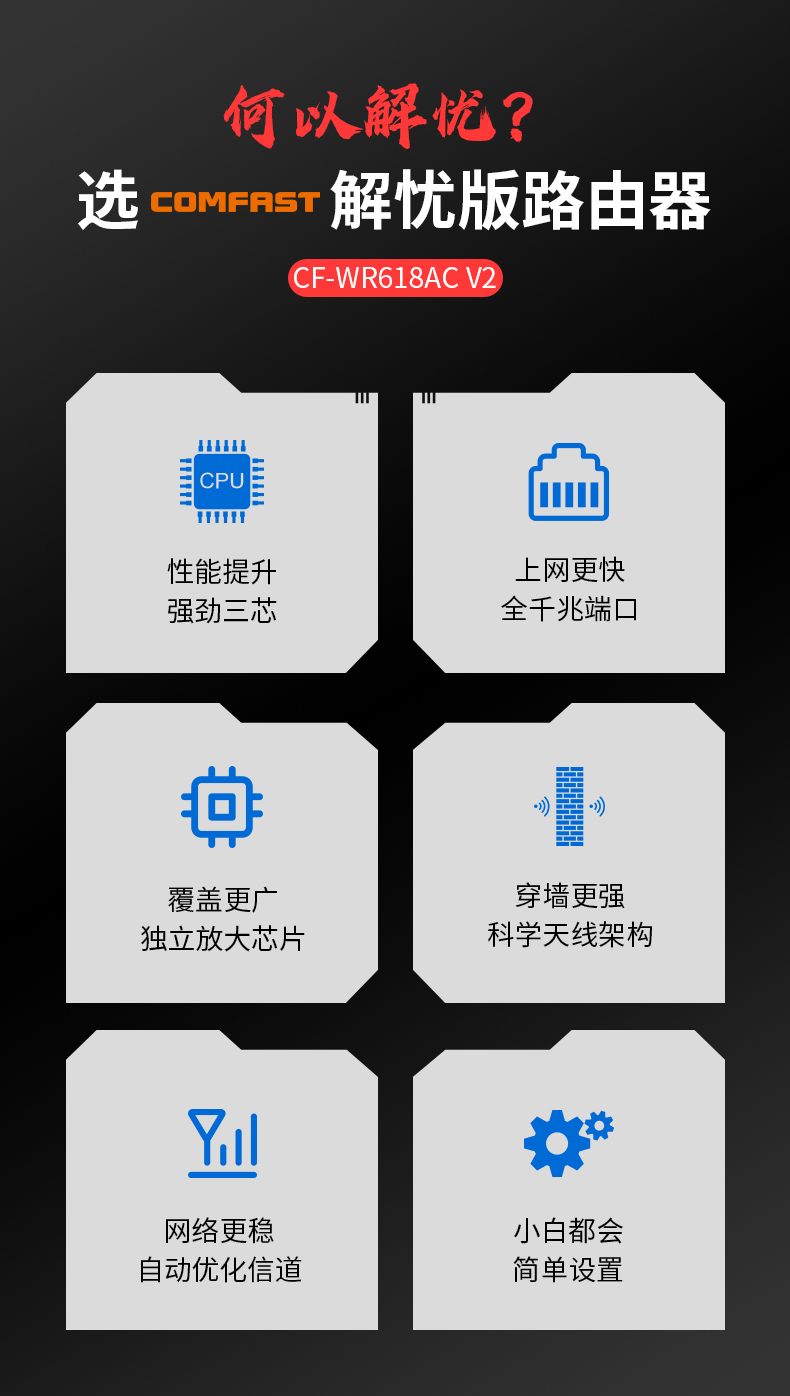 何以解忧？

选 COMFAST 解忧版路由器

CF-WR618AC V2

CPU

性能提升
强劲三芯

上网更快
全千兆端口

覆盖更广
独立放大芯片

穿墙更强
科学天线架构

网络更稳
自动优化信道

小白都会
简单设置