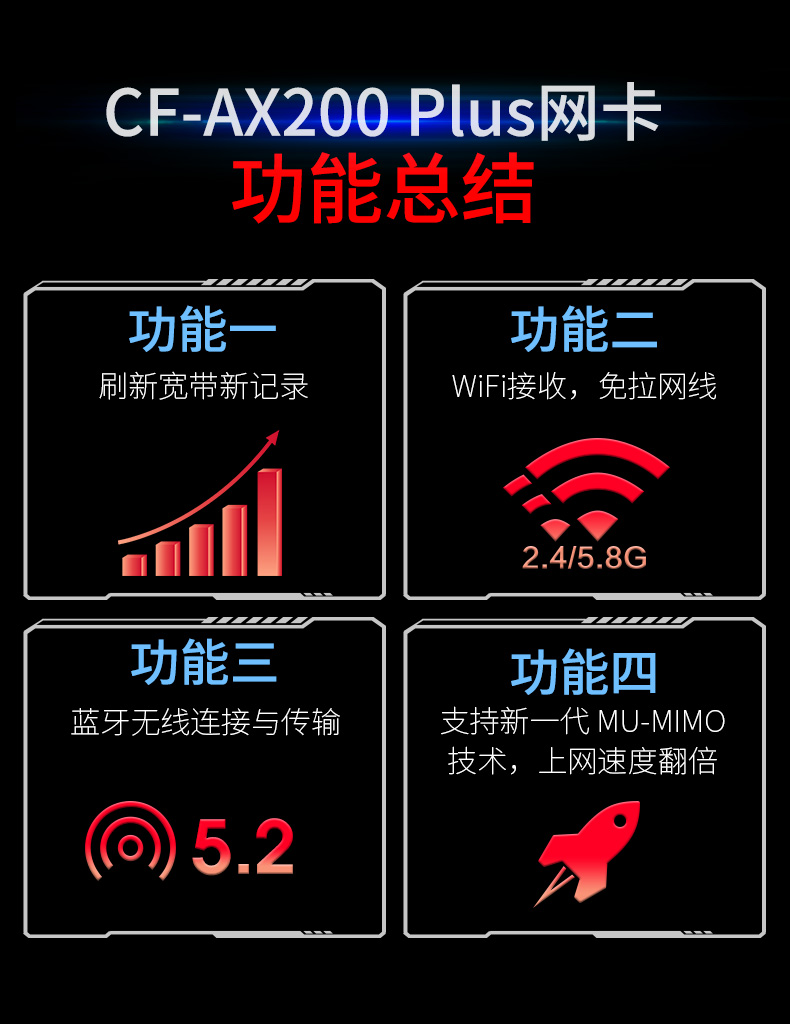 CF-AX200 Plus网卡
功能总结

功能一
刷新宽带新记录

功能二
WiFi接收，免拉网线

2.4/5.8G

功能三
蓝牙无线连接与传输

5.2

功能四
支持新一代MU-MIMO
技术，上网速度翻倍