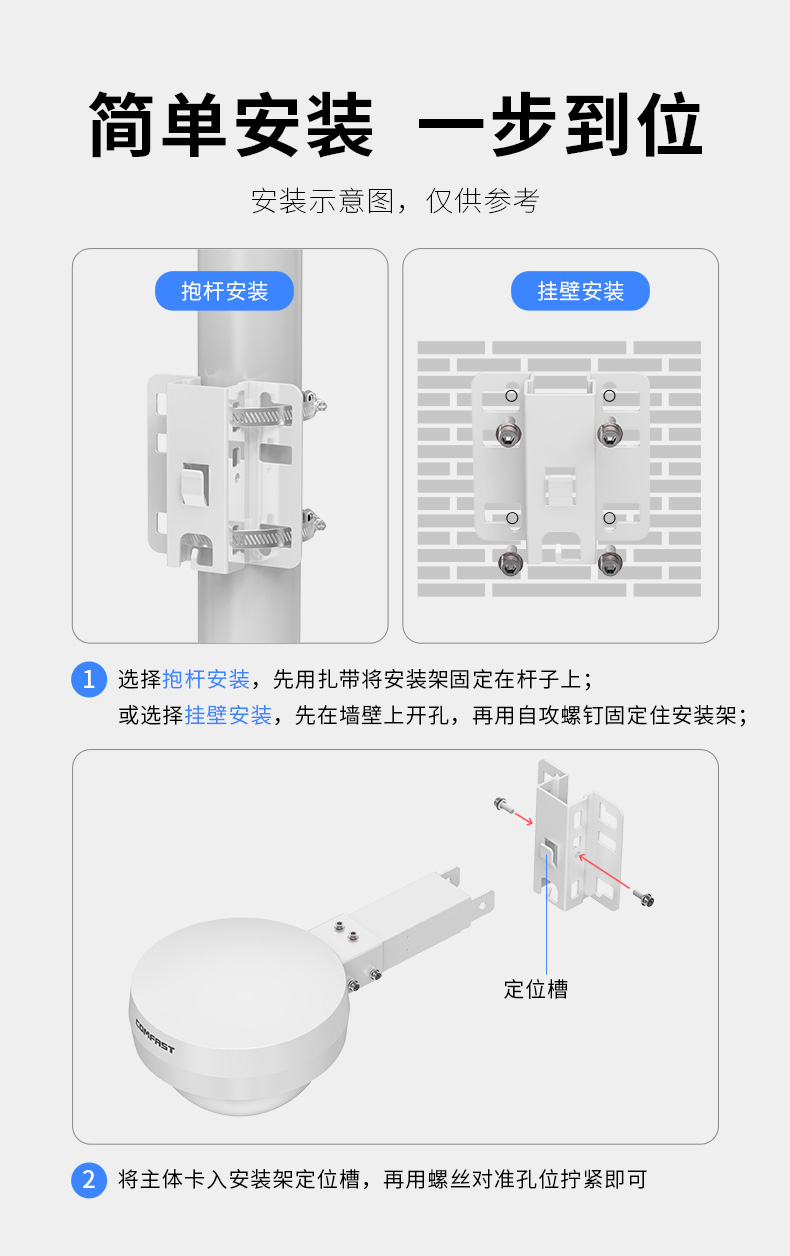 简单安装 一步到位

安装示意图，仅供参考

抱杆安装

挂壁安装

1 选择抱杆安装，先用扎带将安装架固定在杆子上；
或选择挂壁安装，先在墙壁上开孔，再用自攻螺钉固定住安装架；

定位槽

COMFAST

2 将主体卡入安装架定位槽，再用螺丝对准孔位拧紧即可